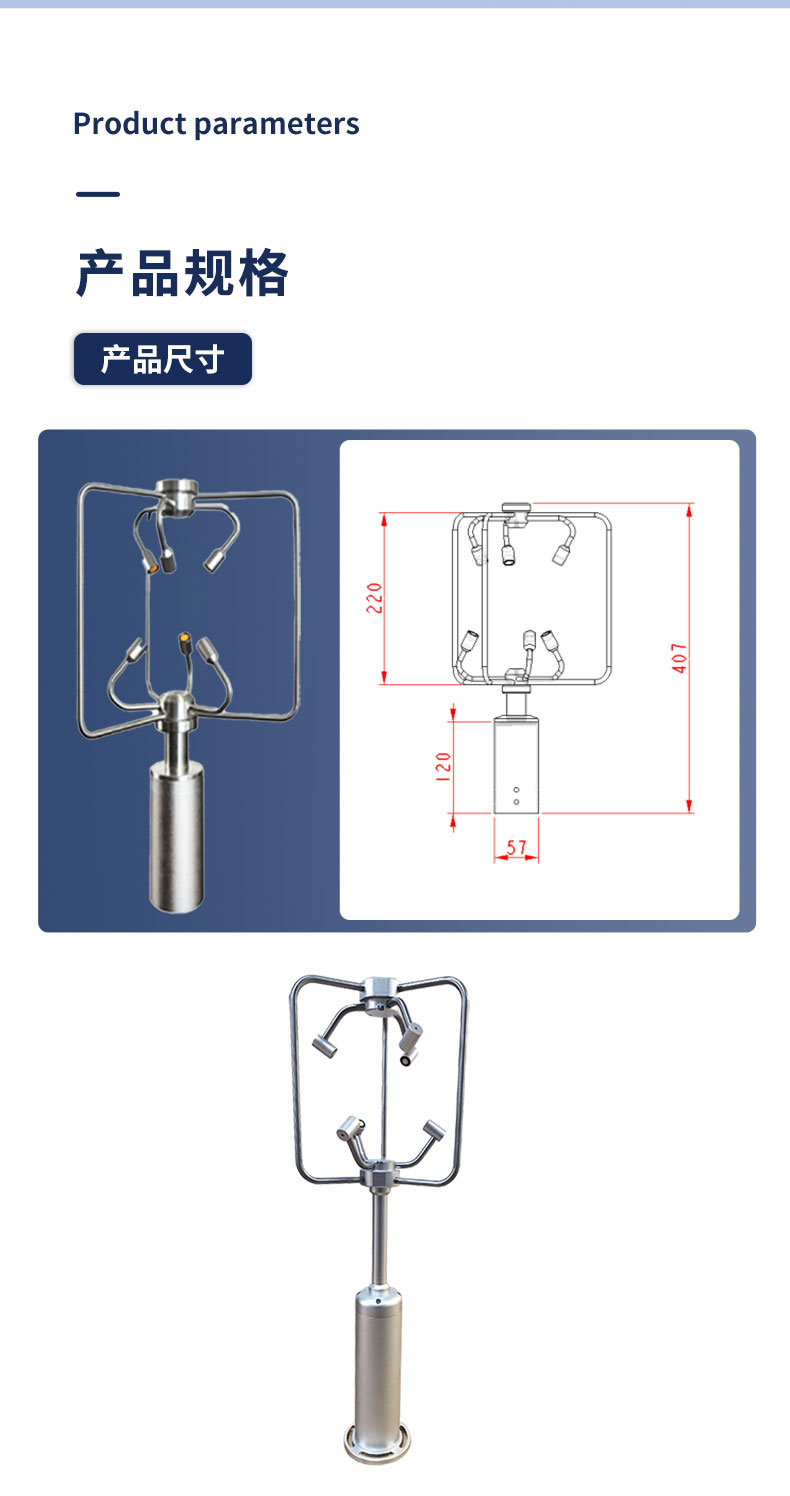 Product parameters

产品规格

产品尺寸

220

407

120

57